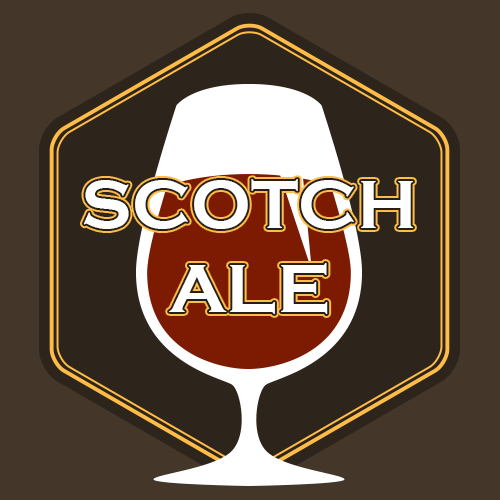 SCOTCH
ALE